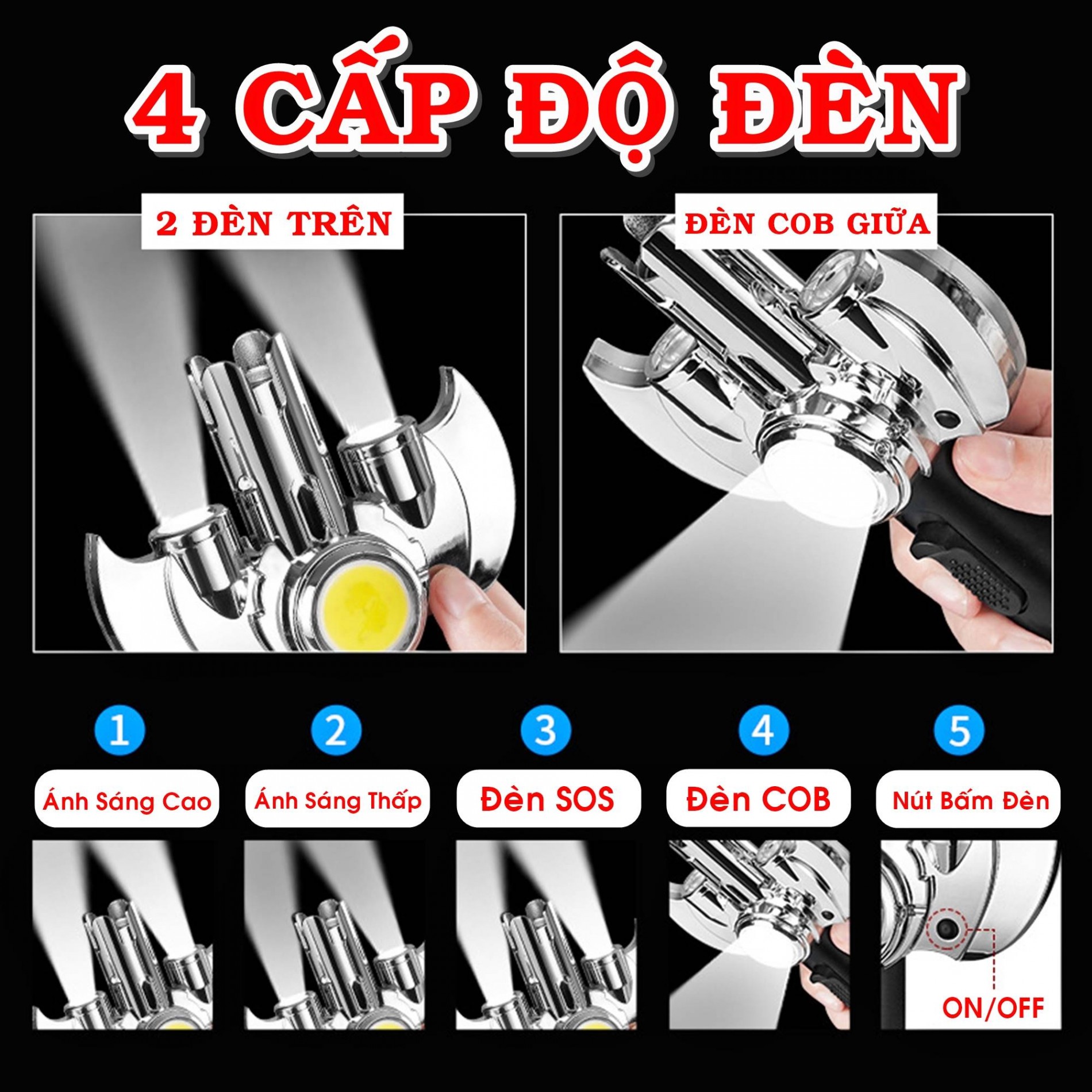 4 CẤP ĐỘ ĐÈN

2 ĐÈN TRÊN

ĐÈN COB GIỮA

1

Ánh Sáng Cao

2

Ánh Sáng Thấp

3

Đèn SOS

4

Đèn COB

5

Nút Bấm Đèn

ON/OFF